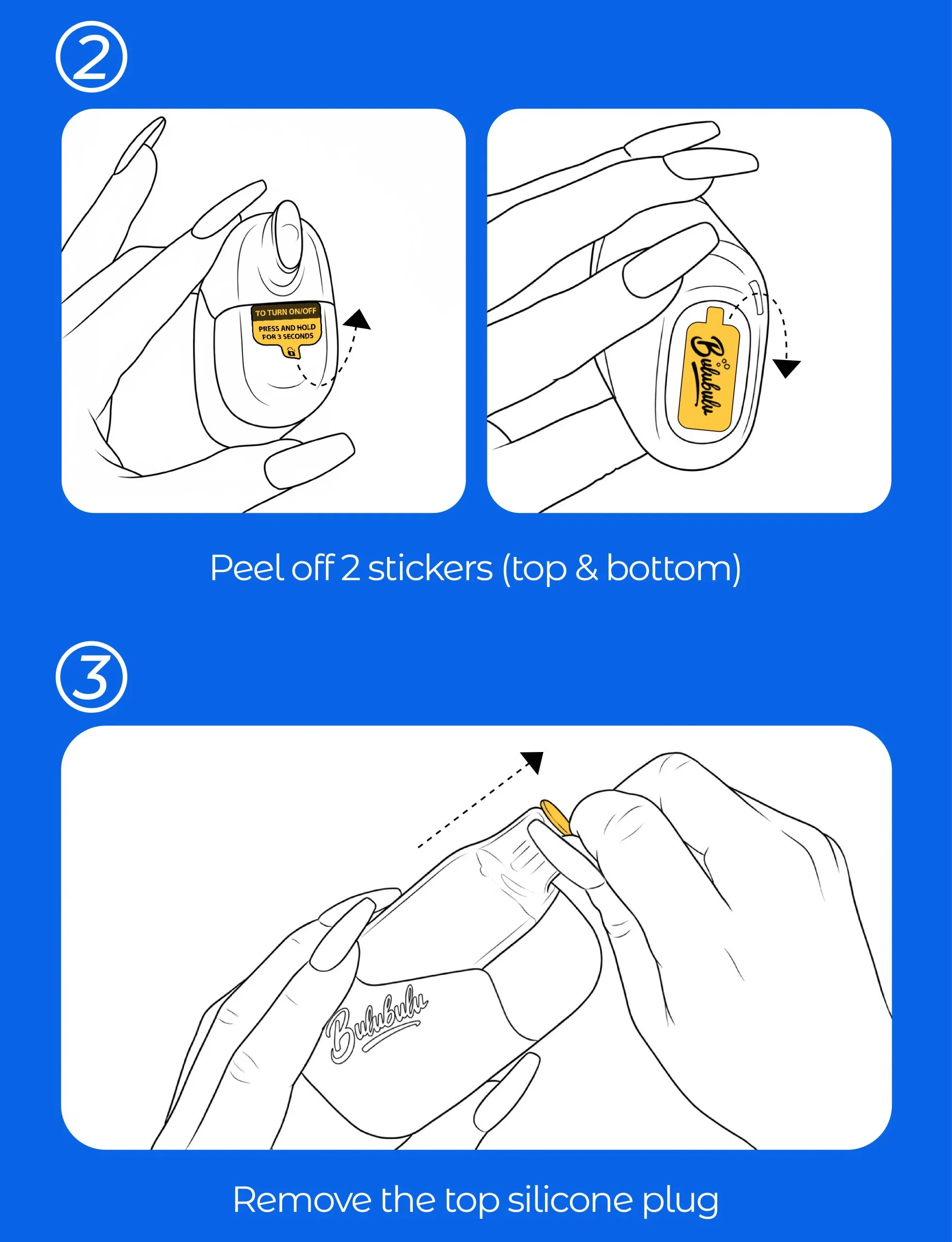 ②

TO TURN ON/OFF
PRESS AND HOLD FOR 3 SECONDS

Bulubulu

Peel off 2 stickers (top & bottom)

③

Bulubulu

Remove the top silicone plug